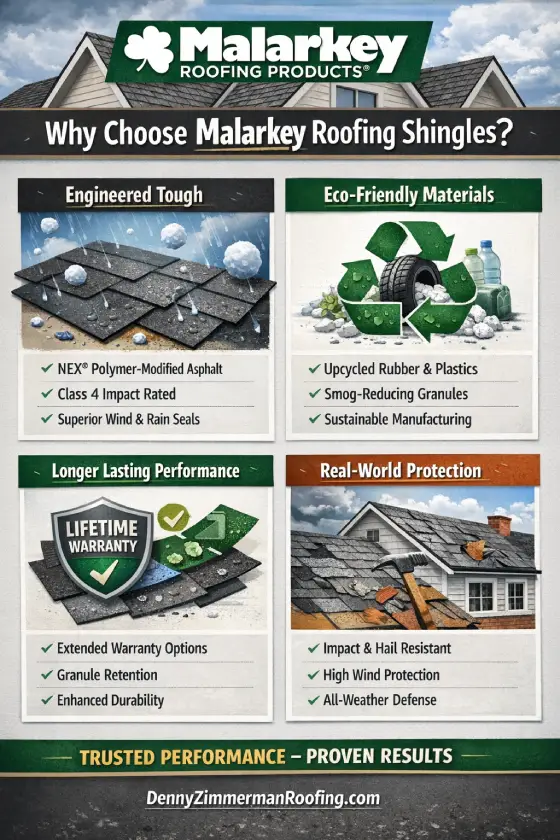 Malarkey ROOFING PRODUCTS®

Why Choose Malarkey Roofing Shingles?

Engineered Tough

✓ NEX® Polymer-Modified Asphalt
✓ Class 4 Impact Rated
✓ Superior Wind & Rain Seals

Eco-Friendly Materials

✓ Upcycled Rubber & Plastics
✓ Smog-Reducing Granules
✓ Sustainable Manufacturing

Longer Lasting Performance

LIFETIME WARRANTY

✓ Extended Warranty Options
✓ Granule Retention
✓ Enhanced Durability

Real-World Protection

✓ Impact & Hail Resistant
✓ High Wind Protection
✓ All-Weather Defense

TRUSTED PERFORMANCE – PROVEN RESULTS

DennyZimmermanRoofing.com